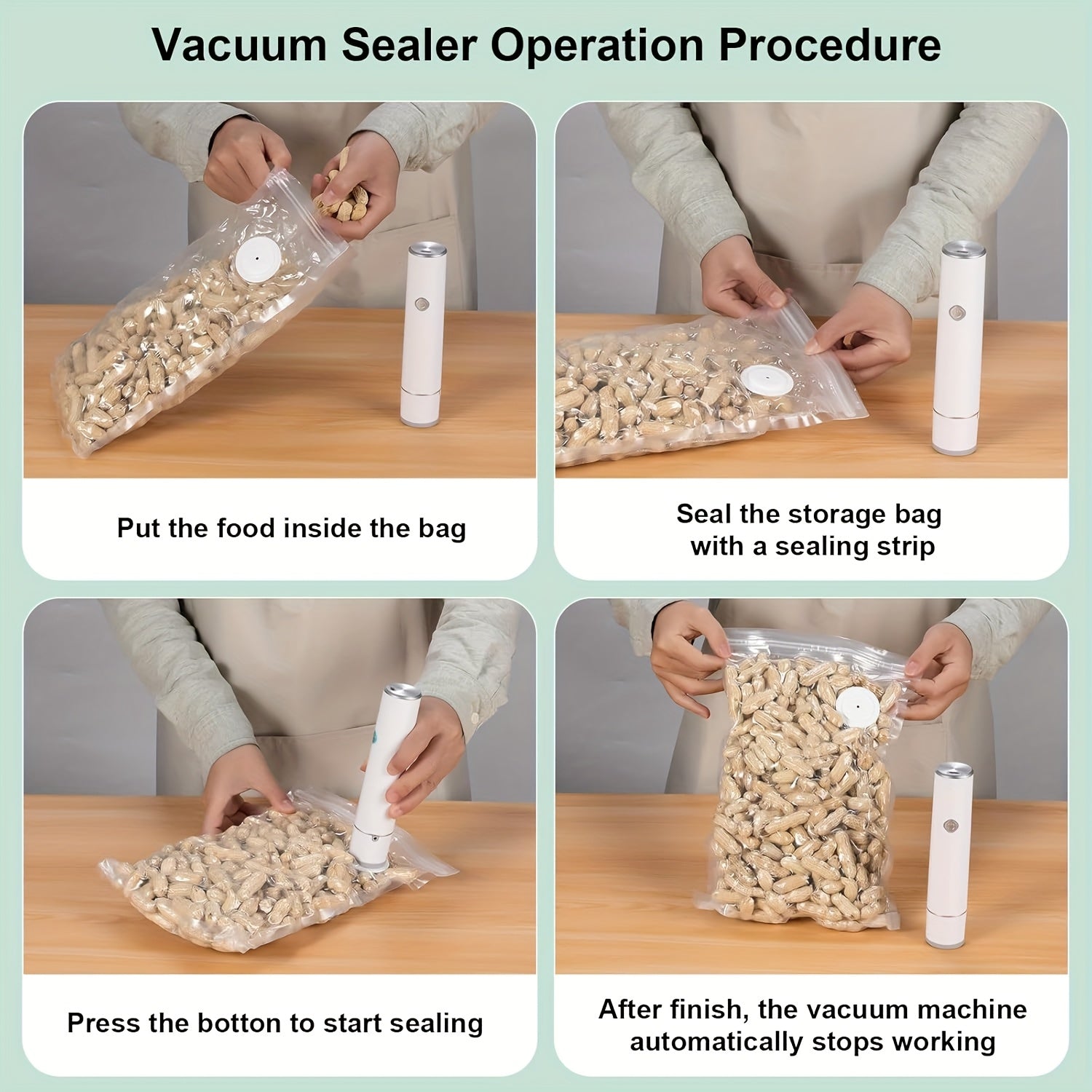 Vacuum Sealer Operation Procedure

Put the food inside the bag

Seal the storage bag with a sealing strip

Press the botton to start sealing

After finish, the vacuum machine automatically stops working