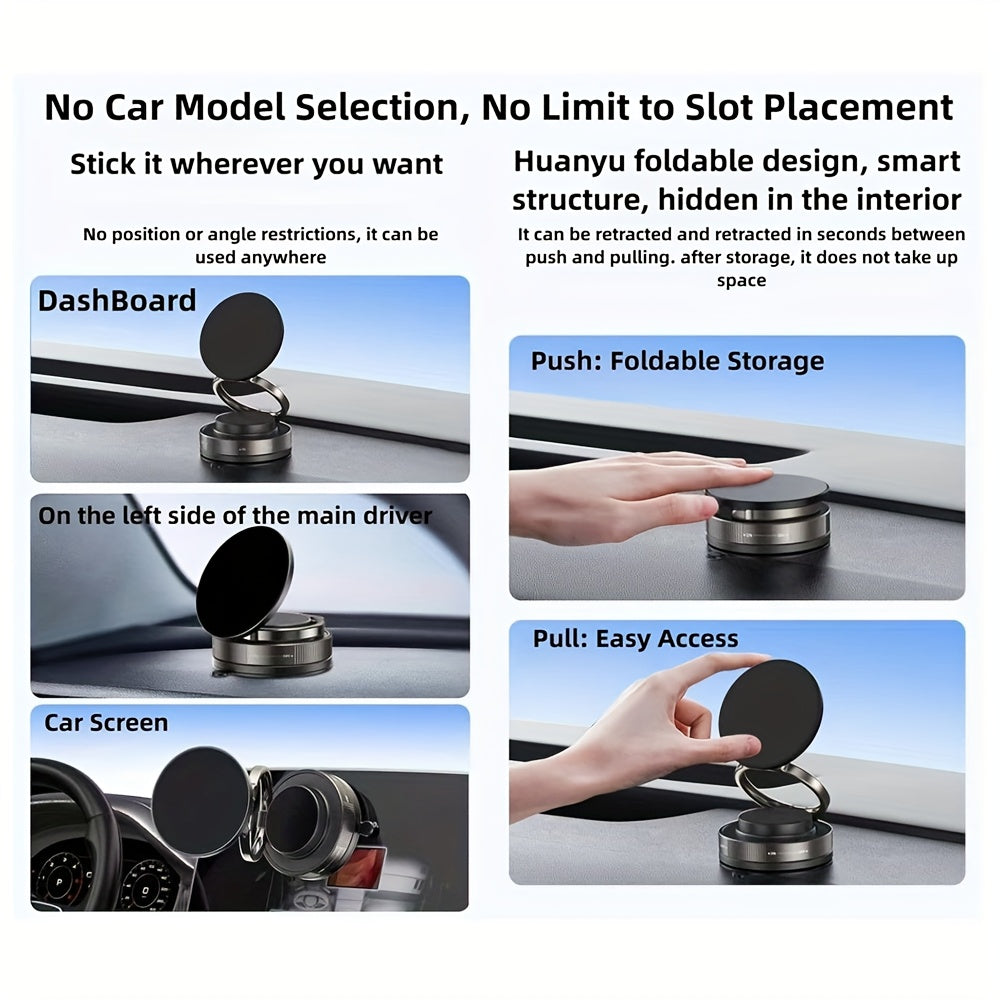 No Car Model Selection, No Limit to Slot Placement

Stick it wherever you want

No position or angle restrictions, it can be used anywhere

DashBoard

On the left side of the main driver

Car Screen

Huanyu foldable design, smart structure, hidden in the interior

It can be retracted and retracted in seconds between push and pulling. after storage, it does not take up space

Push: Foldable Storage

Pull: Easy Access